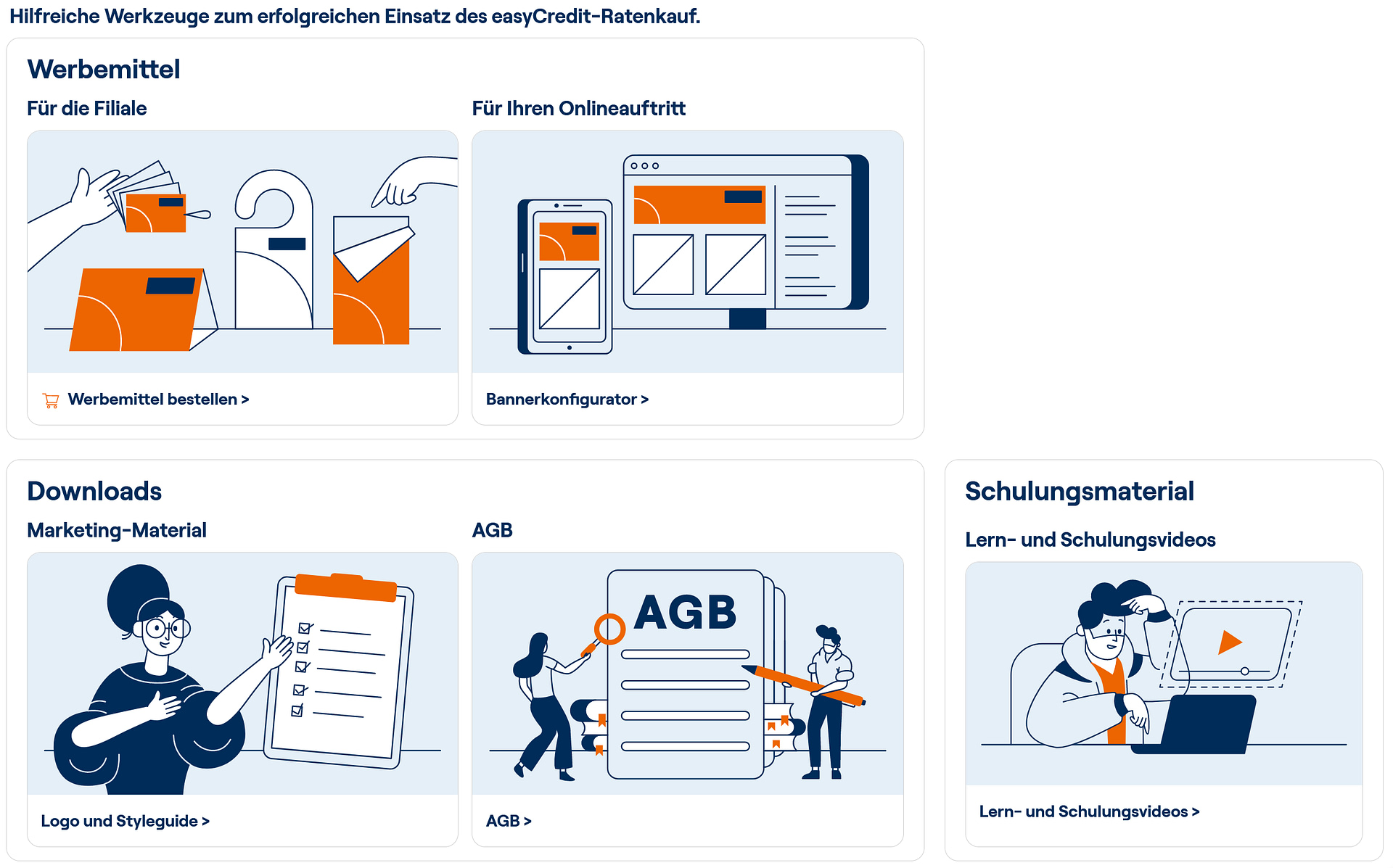 Hilfreiche Werkzeuge zum erfolgreichen Einsatz des easyCredit-Ratenkauf.

Werbemittel

Für die Filiale

Werbemittel bestellen >

Für Ihren Onlineauftritt

Bannerkonfigurator >

Downloads

Marketing-Material

Logo und Styleguide >

AGB

AGB

AGB >

Schulungsmaterial

Lern- und Schulungsvideos

Lern- und Schulungsvideos >